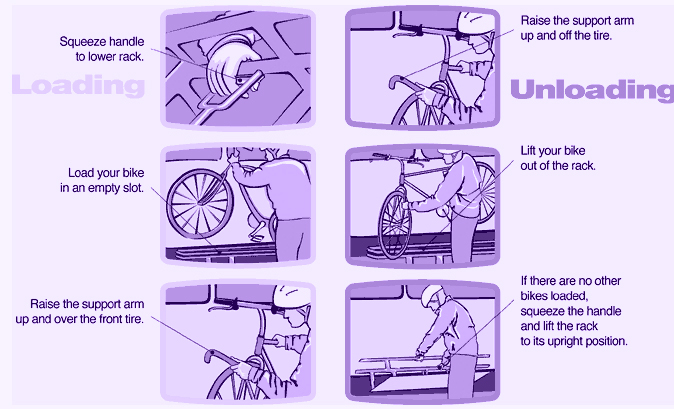 Loading

Squeeze handle to lower rack.

Load your bike in an empty slot.

Raise the support arm up and over the front tire.

Unloading

Raise the support arm up and off the tire.

Lift your bike out of the rack.

If there are no other bikes loaded, squeeze the handle and lift the rack to its upright position.